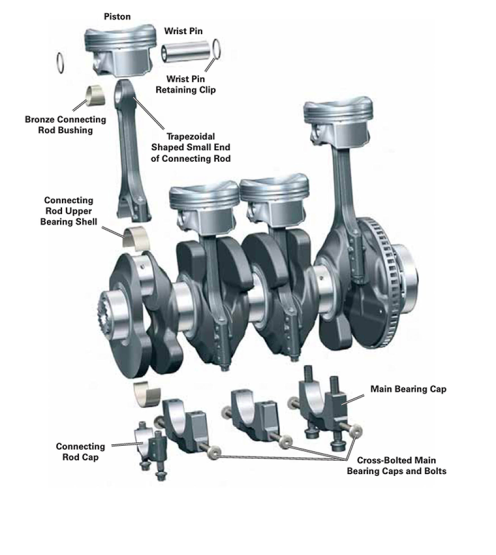 Piston

Wrist Pin

Wrist Pin Retaining Clip

Bronze Connecting Rod Bushing

Trapezoidal Shaped Small End of Connecting Rod

Connecting Rod Upper Bearing Shell

Main Bearing Cap

Connecting Rod Cap

Cross-Bolted Main Bearing Caps and Bolts